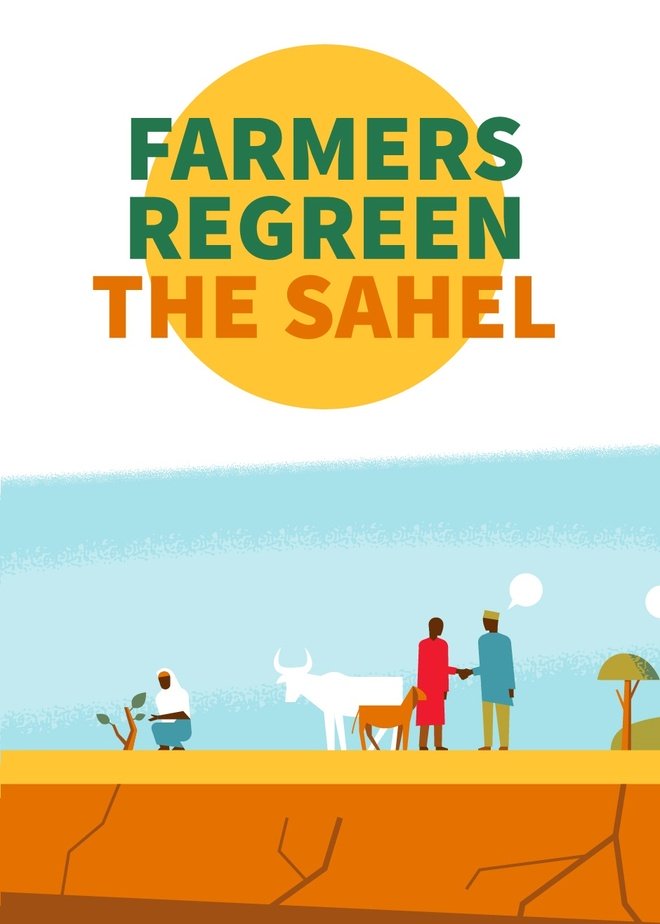 FARMERS
REGREEN
THE SAHEL