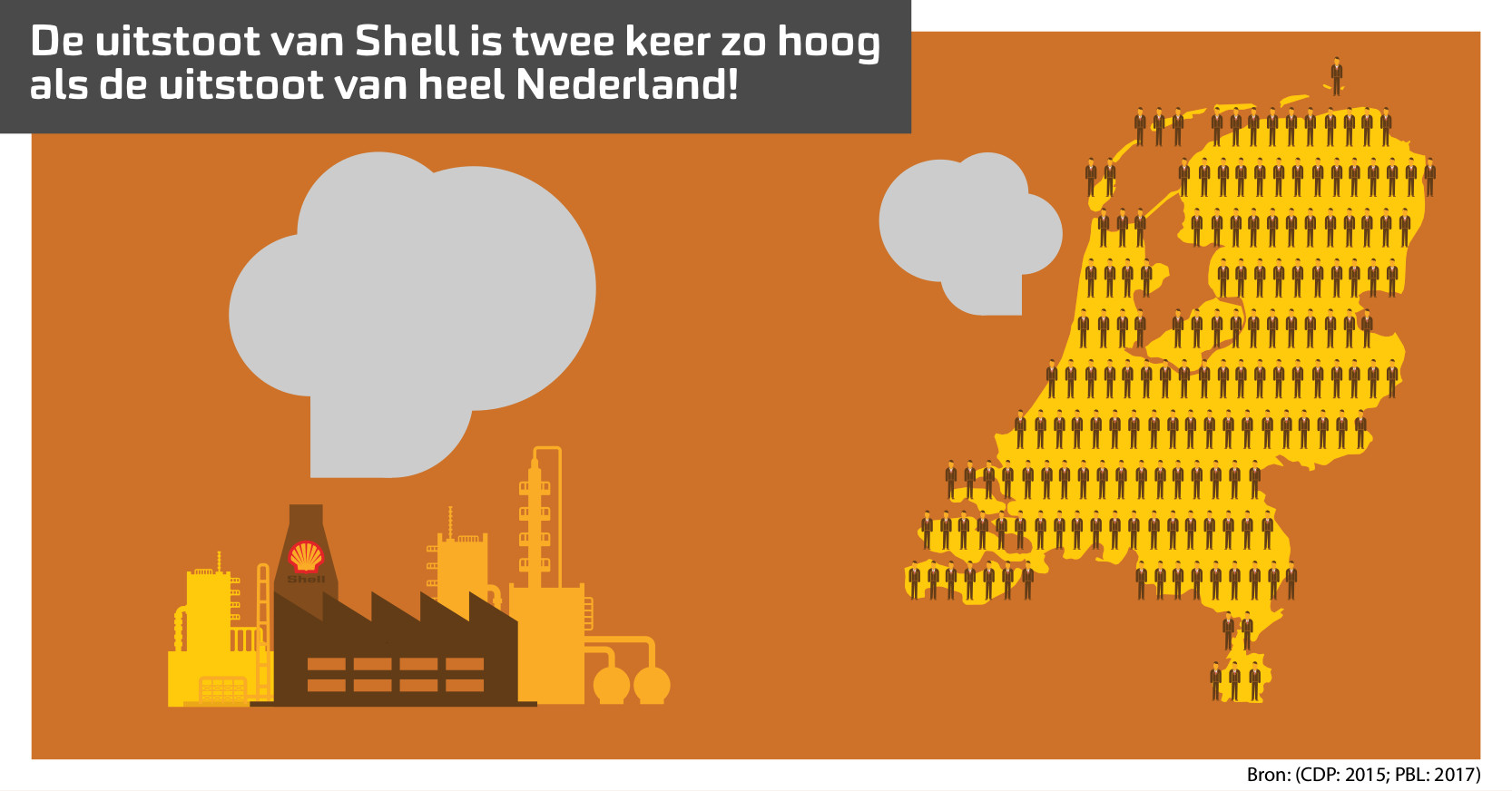 De uitstoot van Shell is twee keer zo hoog als de uitstoot van heel Nederland!

Shell

Bron: (CDP: 2015; PBL: 2017)